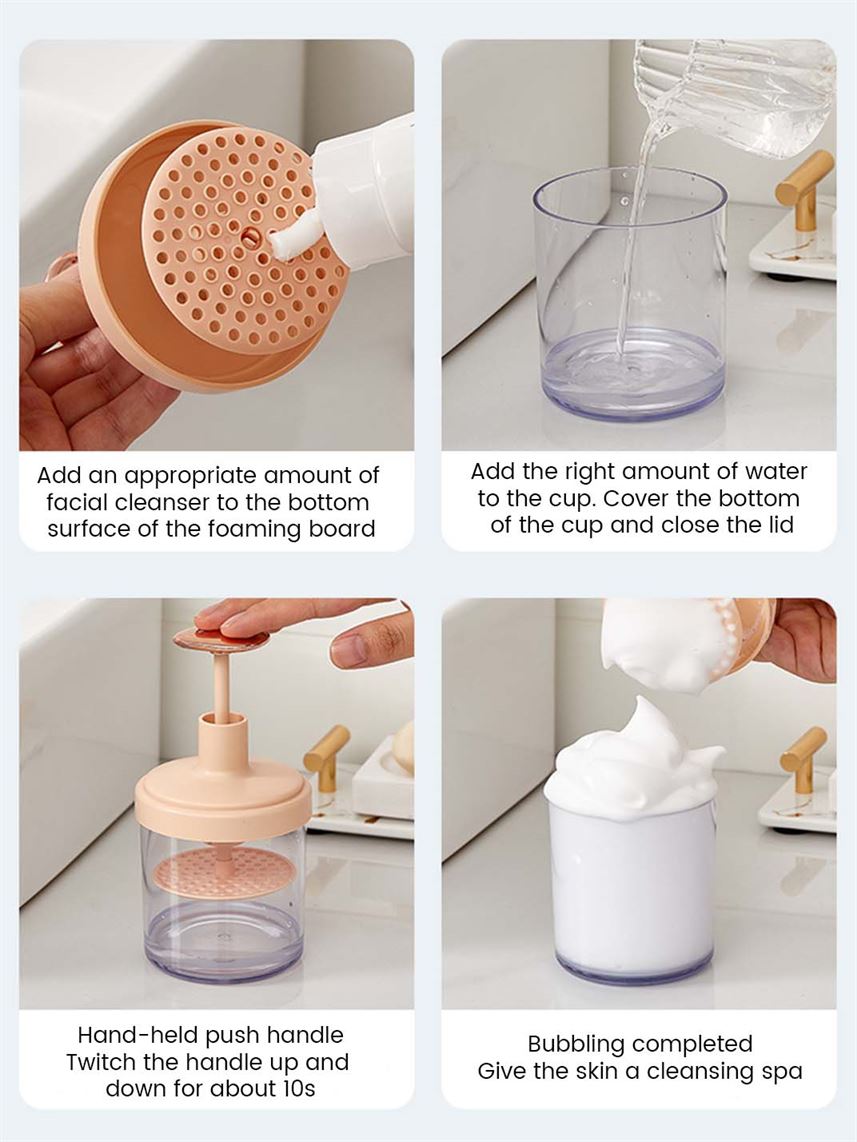 Add an appropriate amount of facial cleanser to the bottom surface of the foaming board

Add the right amount of water to the cup. Cover the bottom of the cup and close the lid

Hand-held push handle
Twitch the handle up and down for about 10s

Bubbling completed
Give the skin a cleansing spa