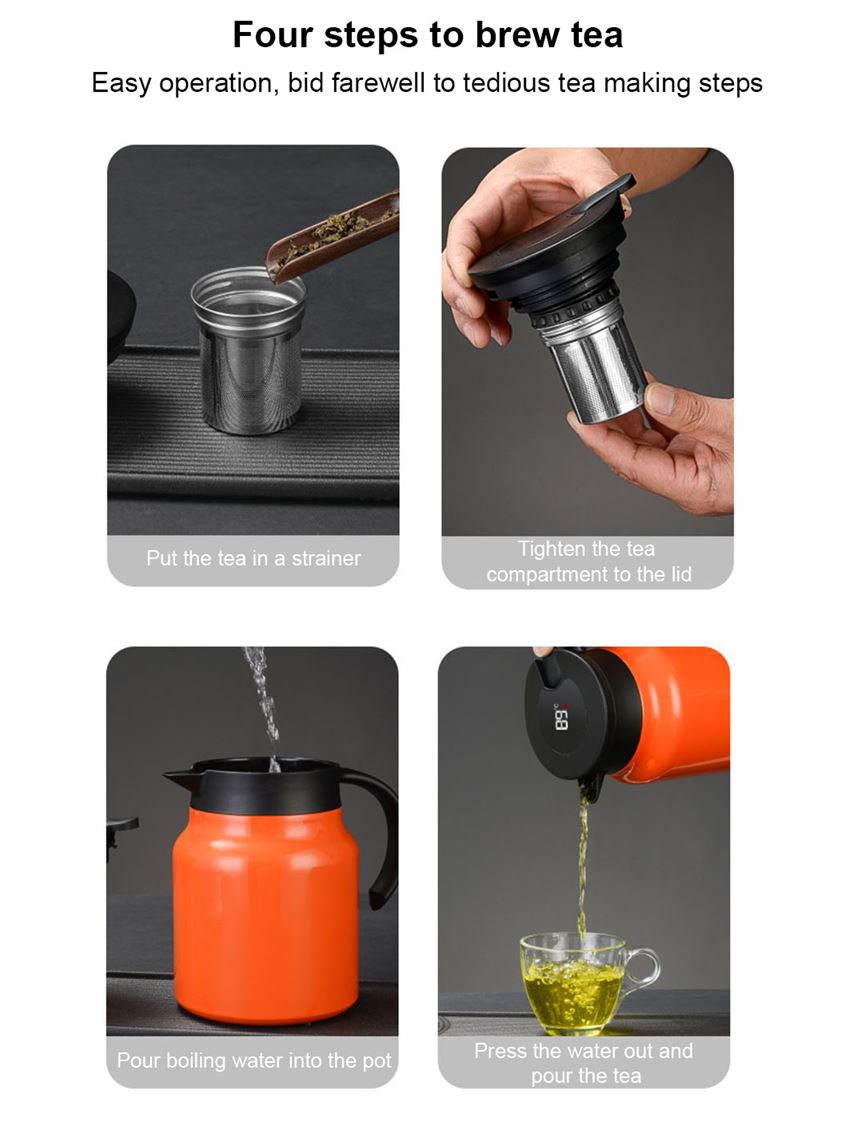 Four steps to brew tea
Easy operation, bid farewell to tedious tea making steps

Put the tea in a strainer

Tighten the tea compartment to the lid

Pour boiling water into the pot

68

Press the water out and pour the tea