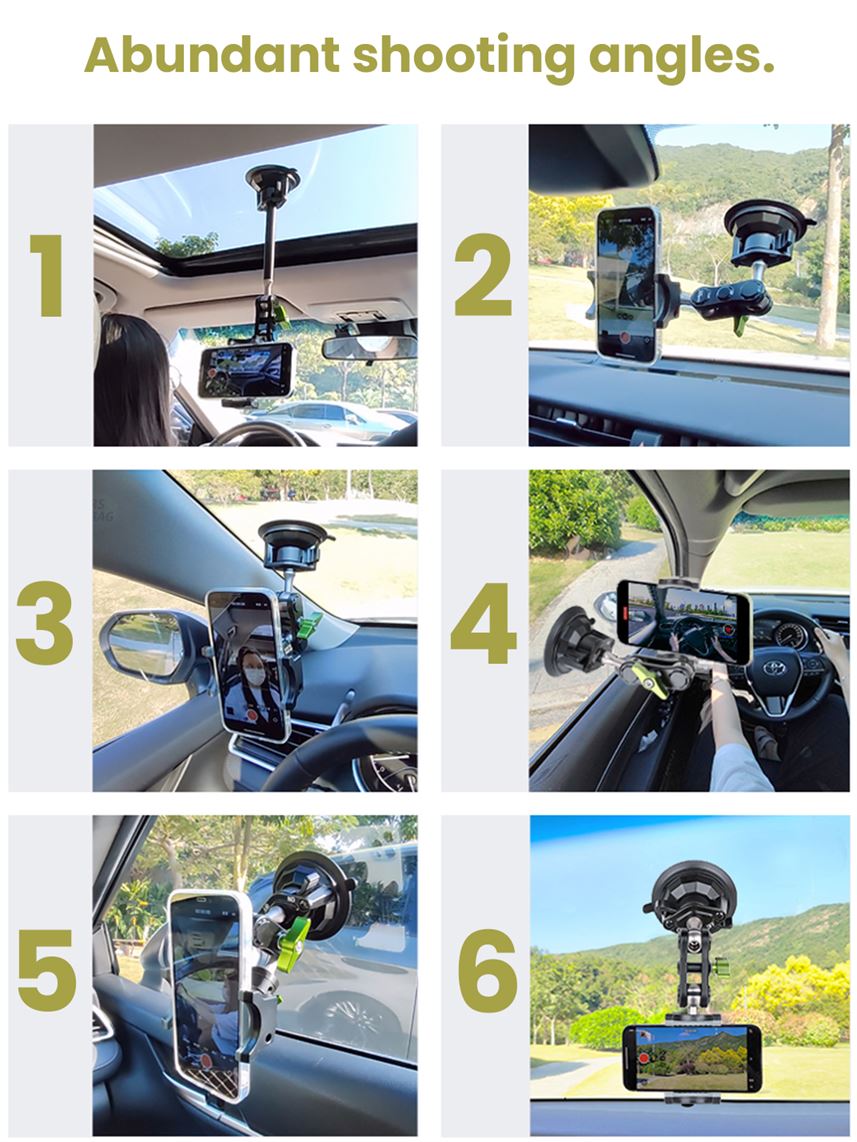 Abundant shooting angles.

1

2

3

4

5

6