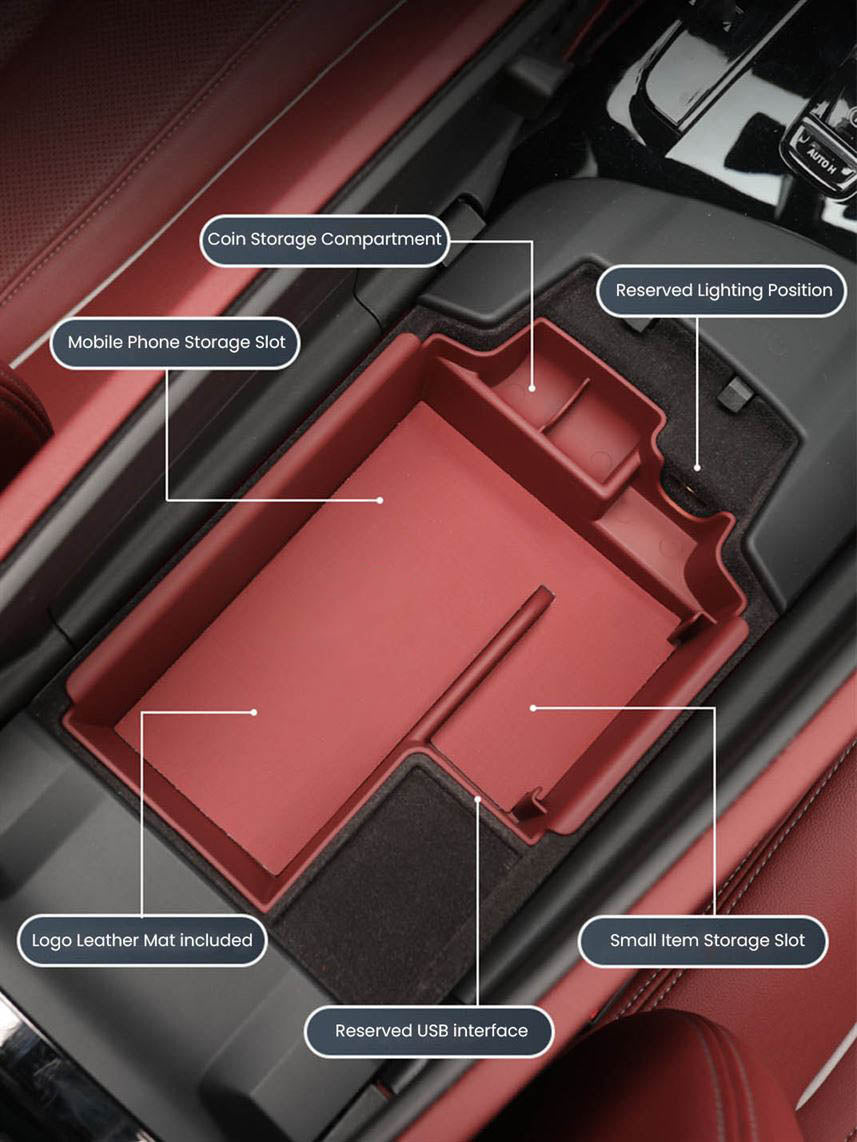 AUTO H

Coin Storage Compartment

Reserved Lighting Position

Mobile Phone Storage Slot

Logo Leather Mat included

Small Item Storage Slot

Reserved USB interface