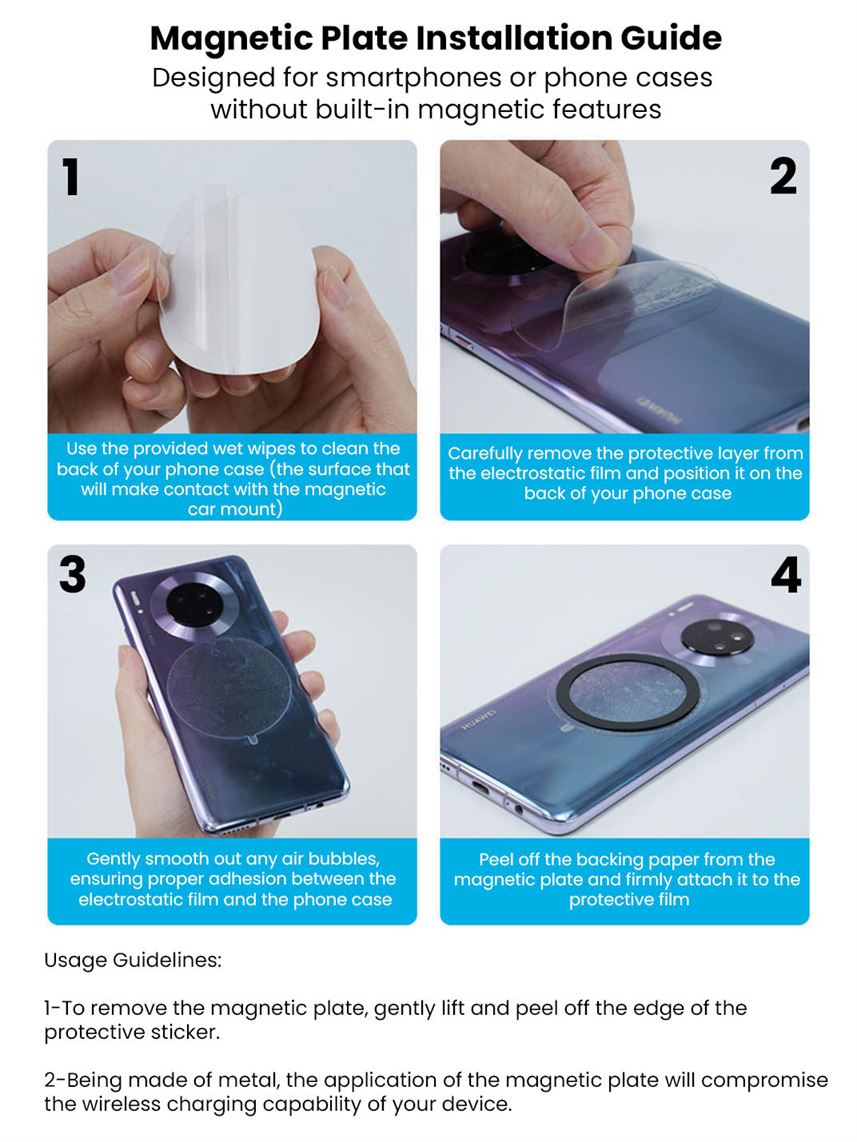 Magnetic Plate Installation Guide
Designed for smartphones or phone cases without built-in magnetic features

1

Use the provided wet wipes to clean the back of your phone case (the surface that will make contact with the magnetic car mount)

2

HUAWEI

Carefully remove the protective layer from the electrostatic film and position it on the back of your phone case

3

Gently smooth out any air bubbles, ensuring proper adhesion between the electrostatic film and the phone case

4

HUAWEI

Peel off the backing paper from the magnetic plate and firmly attach it to the protective film

Usage Guidelines:

1-To remove the magnetic plate, gently lift and peel off the edge of the protective sticker.

2-Being made of metal, the application of the magnetic plate will compromise the wireless charging capability of your device.